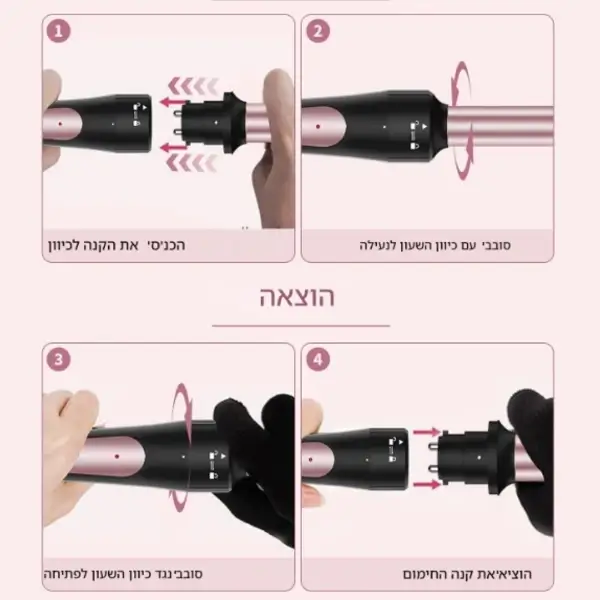 1

הכניסי את הקנה לכיוון

2

סובבי עם כיוון השעון לנעילה

הוצאה

3

סובבי נגד כיוון השעון לפתיחה

4

הוציאי את קנה החימום